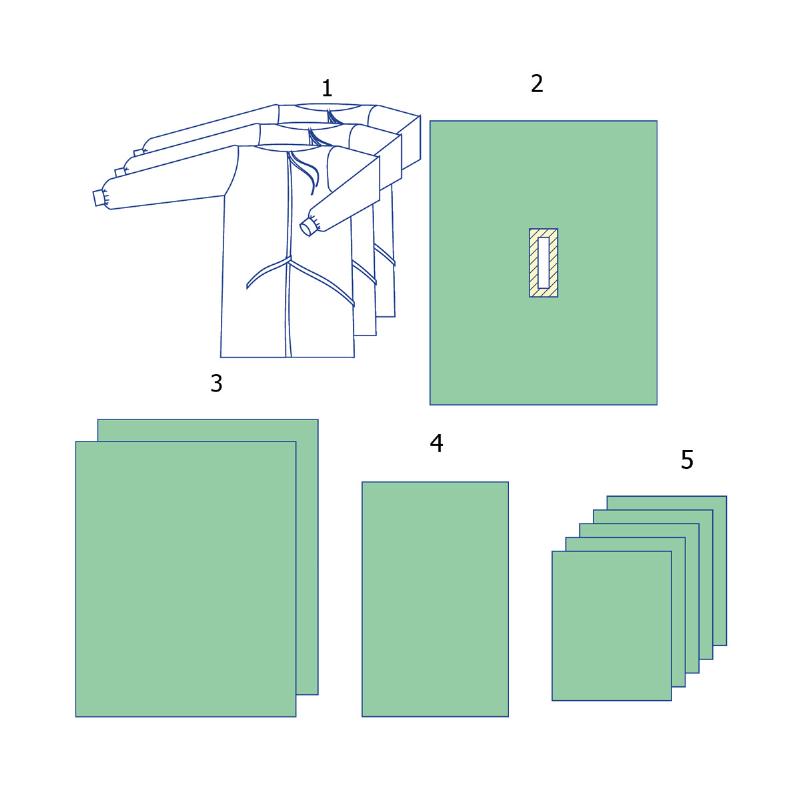 1
2
3
4
5